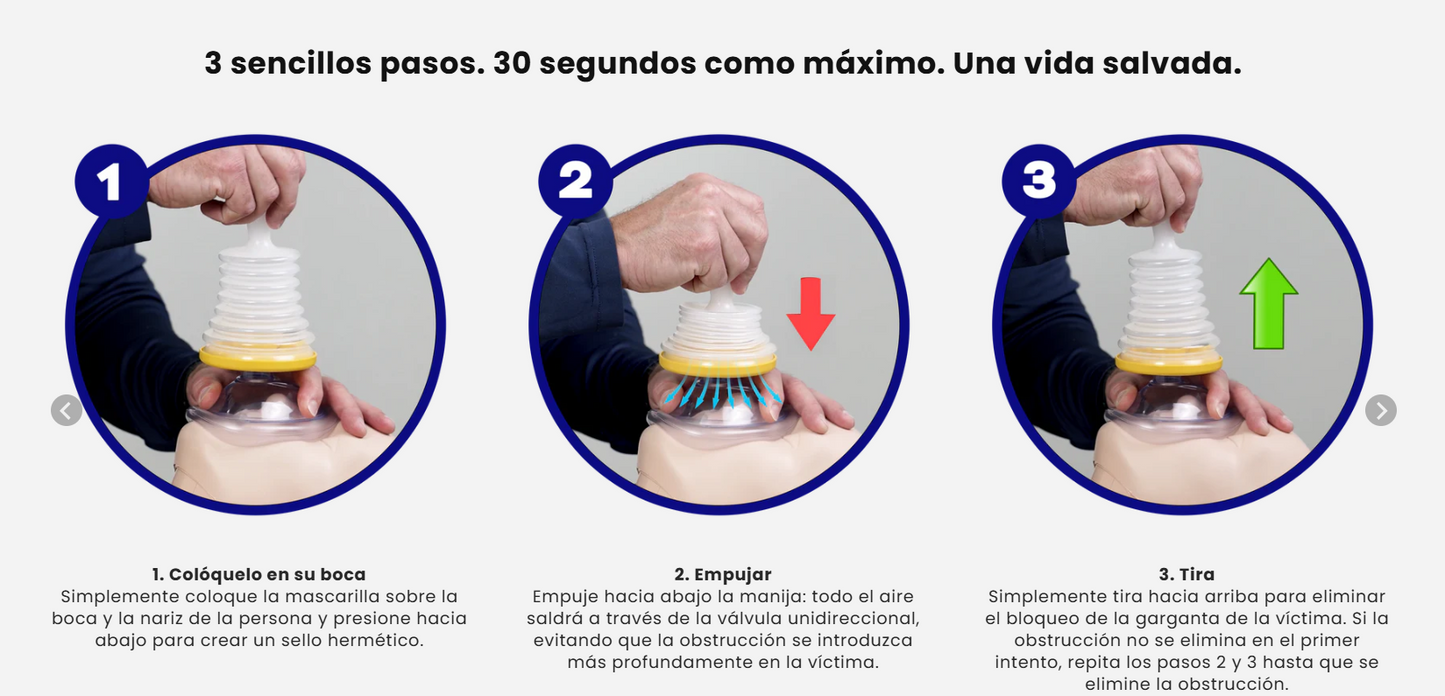 3 sencillos pasos. 30 segundos como máximo. Una vida salvada.

1

2

3

1. Colóquelo en su boca
Simplemente coloque la mascarilla sobre la boca y la nariz de la persona y presione hacia abajo para crear un sello hermético.

2. Empujar
Empuje hacia abajo la manija: todo el aire saldrá a través de la válvula unidireccional, evitando que la obstrucción se introduzca más profundamente en la víctima.

3. Tira
Simplemente tira hacia arriba para eliminar el bloqueo de la garganta de la víctima. Si la obstrucción no se elimina en el primer intento, repita los pasos 2 y 3 hasta que se elimine la obstrucción.