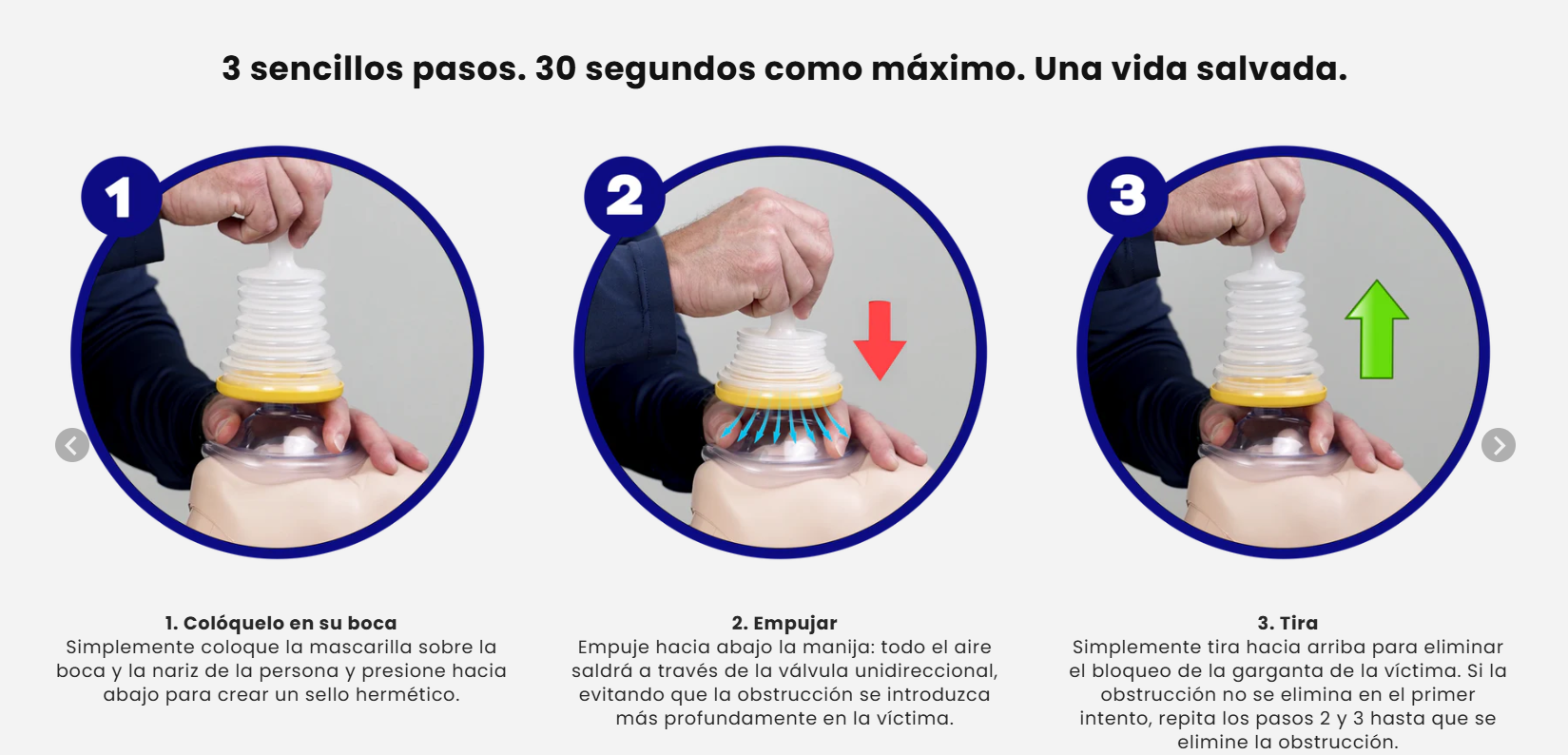 3 sencillos pasos. 30 segundos como máximo. Una vida salvada.

1

2

3

1. Colóquelo en su boca
Simplemente coloque la mascarilla sobre la boca y la nariz de la persona y presione hacia abajo para crear un sello hermético.

2. Empujar
Empuje hacia abajo la manija: todo el aire saldrá a través de la válvula unidireccional, evitando que la obstrucción se introduzca más profundamente en la víctima.

3. Tira
Simplemente tira hacia arriba para eliminar el bloqueo de la garganta de la víctima. Si la obstrucción no se elimina en el primer intento, repita los pasos 2 y 3 hasta que se elimine la obstrucción.