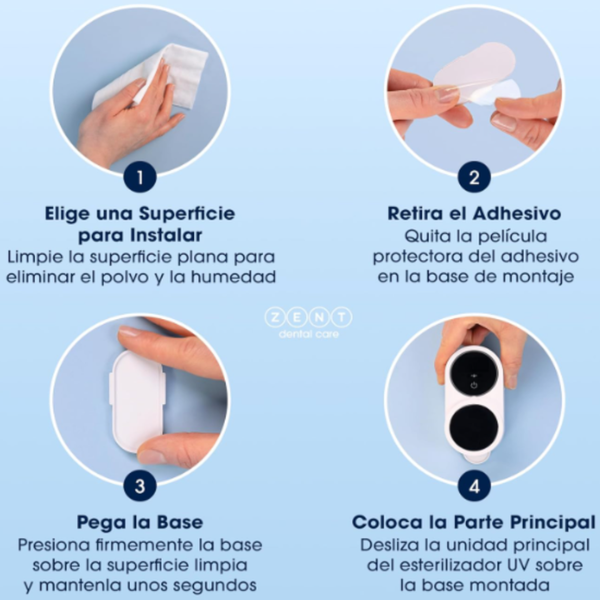 1

Elige una Superficie para Instalar
Limpie la superficie plana para eliminar el polvo y la humedad

2

Retira el Adhesivo
Quita la película protectora del adhesivo en la base de montaje

ZENT
dental care

3

Pega la Base
Presiona firmemente la base sobre la superficie limpia y mantenla unos segundos

4

Coloca la Parte Principal
Desliza la unidad principal del esterilizador UV sobre la base montada