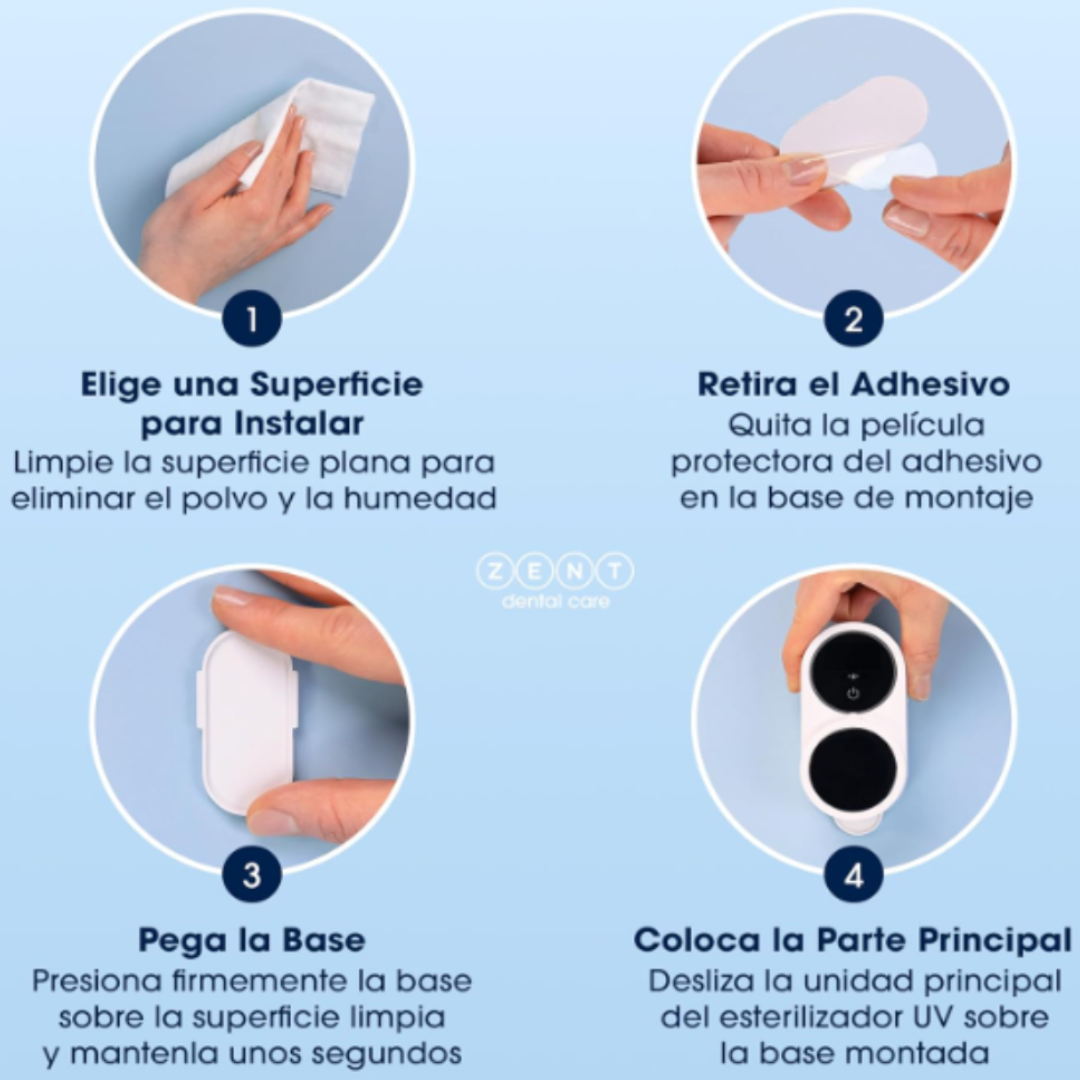 1

Elige una Superficie para Instalar
Limpie la superficie plana para eliminar el polvo y la humedad

2

Retira el Adhesivo
Quita la película protectora del adhesivo en la base de montaje

ZENT
dental care

3

Pega la Base
Presiona firmemente la base sobre la superficie limpia y mantenla unos segundos

4

Coloca la Parte Principal
Desliza la unidad principal del esterilizador UV sobre la base montada